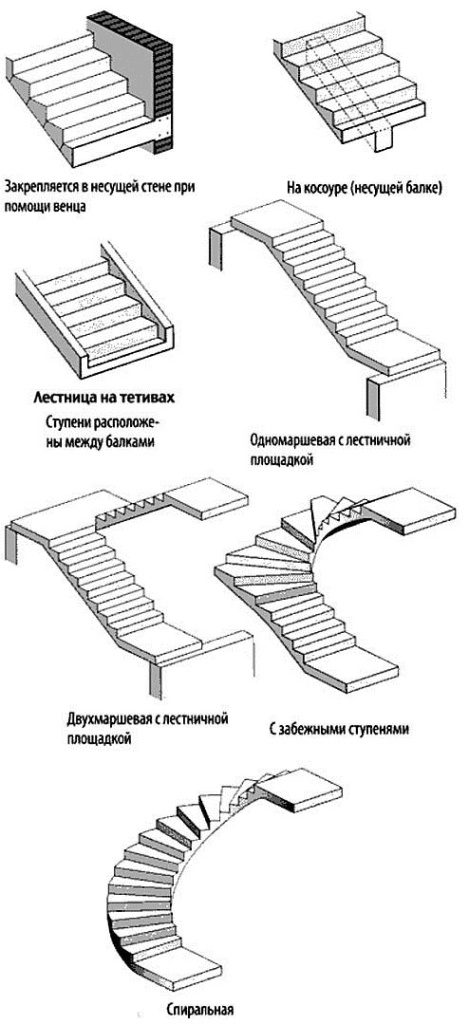 Закрепляется в несущей стене при помощи венца

На косоуре (несущей балке)

Лестница на тетивах

Ступени расположены между балками

Одномаршевая с лестничной площадкой

Двухмаршевая с лестничной площадкой

С забежными ступенями

Спиральная