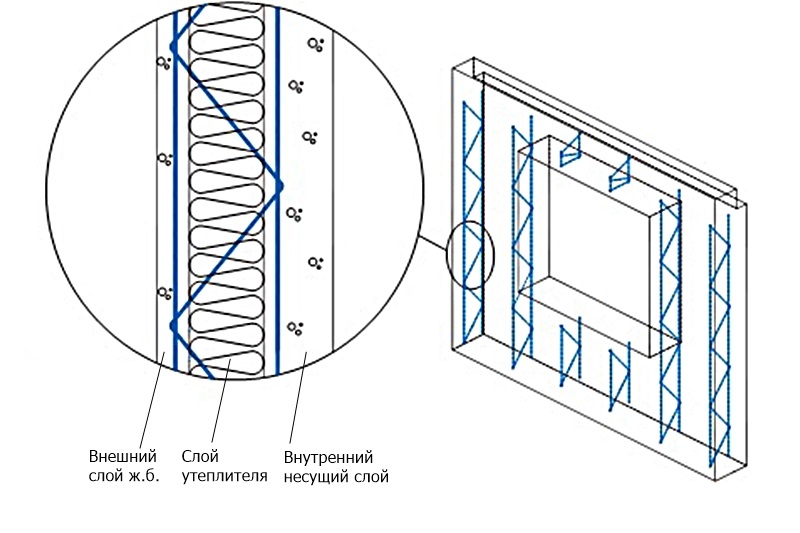 Внешний слой ж.б.

Слой утеплителя

Внутренний несущий слой